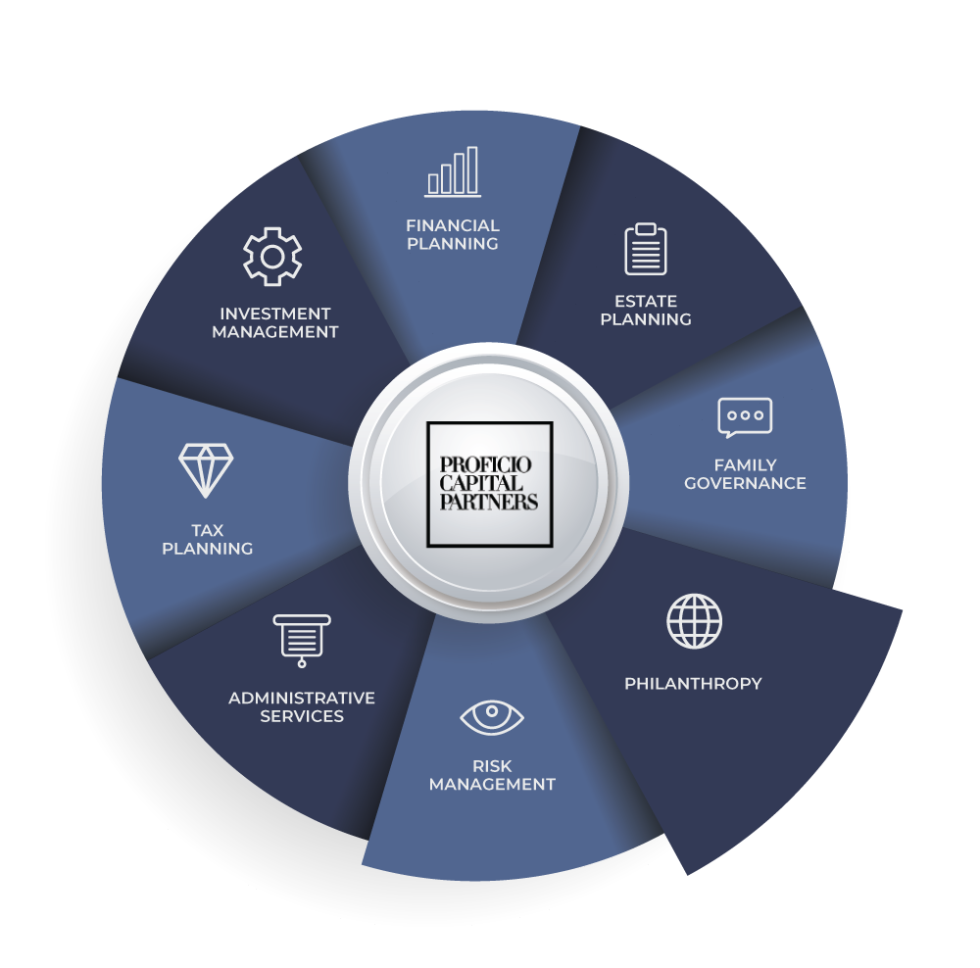 FINANCIAL PLANNING

ESTATE PLANNING

FAMILY GOVERNANCE

PHILANTHROPY

RISK MANAGEMENT

ADMINISTRATIVE SERVICES

TAX PLANNING

INVESTMENT MANAGEMENT

PROFICIO CAPITAL PARTNERS